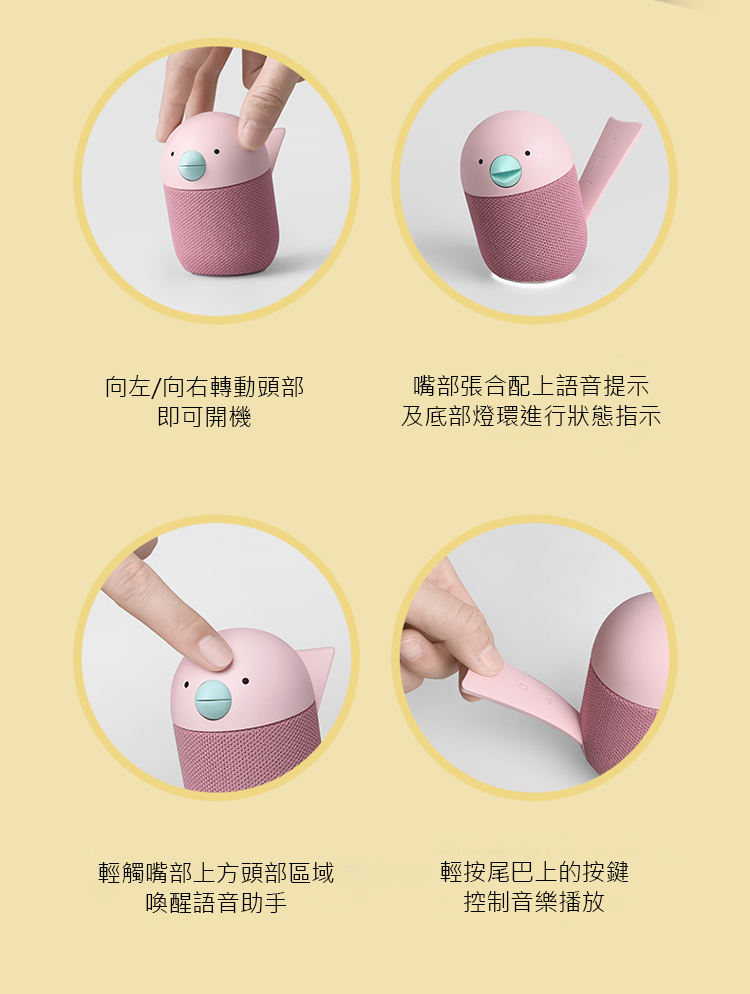 向左/向右轉動頭部
即可開機

嘴部張合配上語音提示
及底部燈環進行狀態指示

輕觸嘴部上方頭部區域
喚醒語音助手

輕按尾巴上的按鍵
控制音樂播放